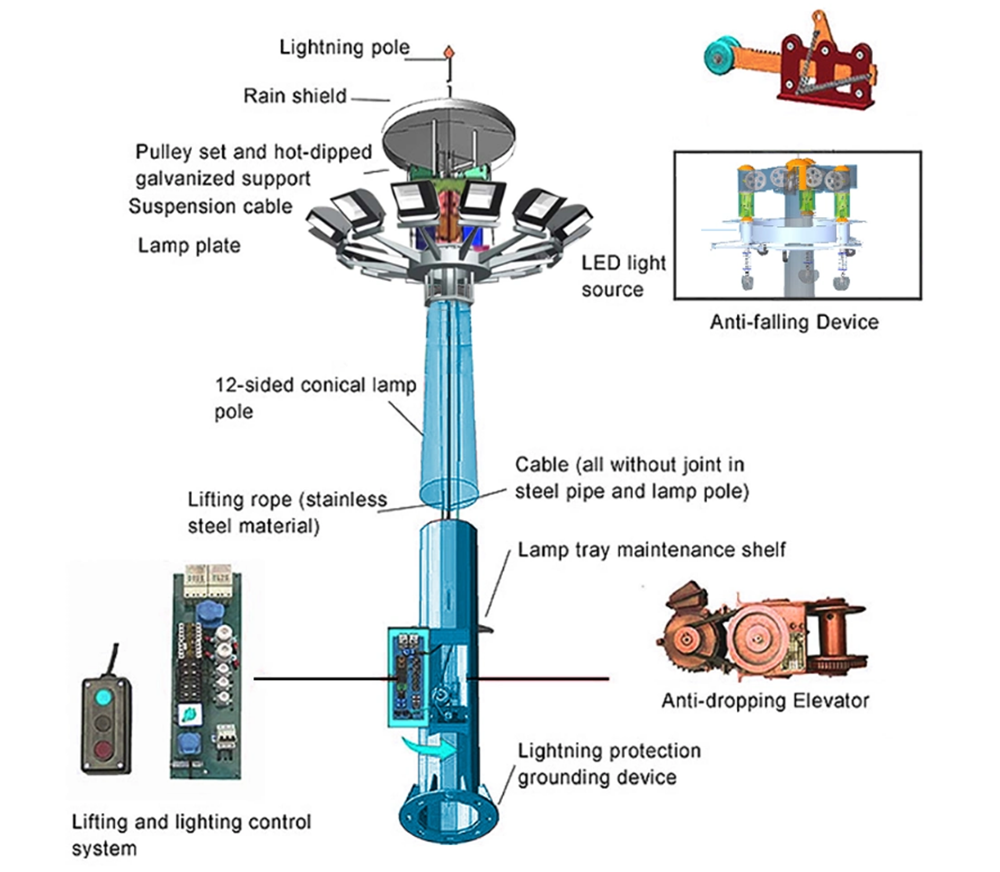 Lightning pole

Rain shield

Pulley set and hot-dipped galvanized support

Suspension cable

Lamp plate

LED light source

Anti-falling Device

12-sided conical lamp pole

Cable (all without joint in steel pipe and lamp pole)

Lifting rope (stainless steel material)

Lamp tray maintenance shelf

Anti-dropping Elevator

Lightning protection grounding device

Lifting and lighting control system