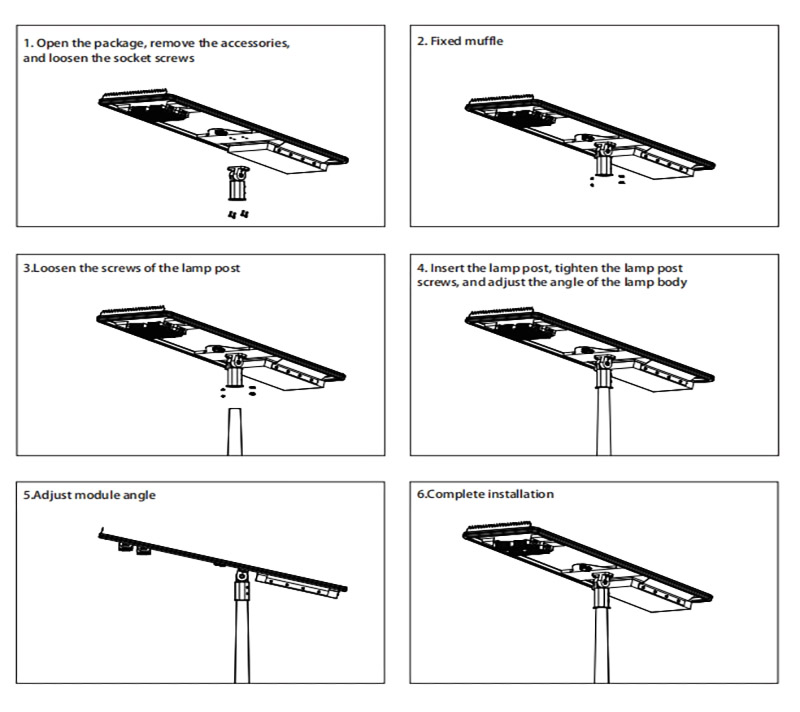 1. Open the package, remove the accessories, and loosen the socket screws

2. Fixed muffle

3.Loosen the screws of the lamp post

4. Insert the lamp post, tighten the lamp post screws, and adjust the angle of the lamp body

5.Adjust module angle

6.Complete installation